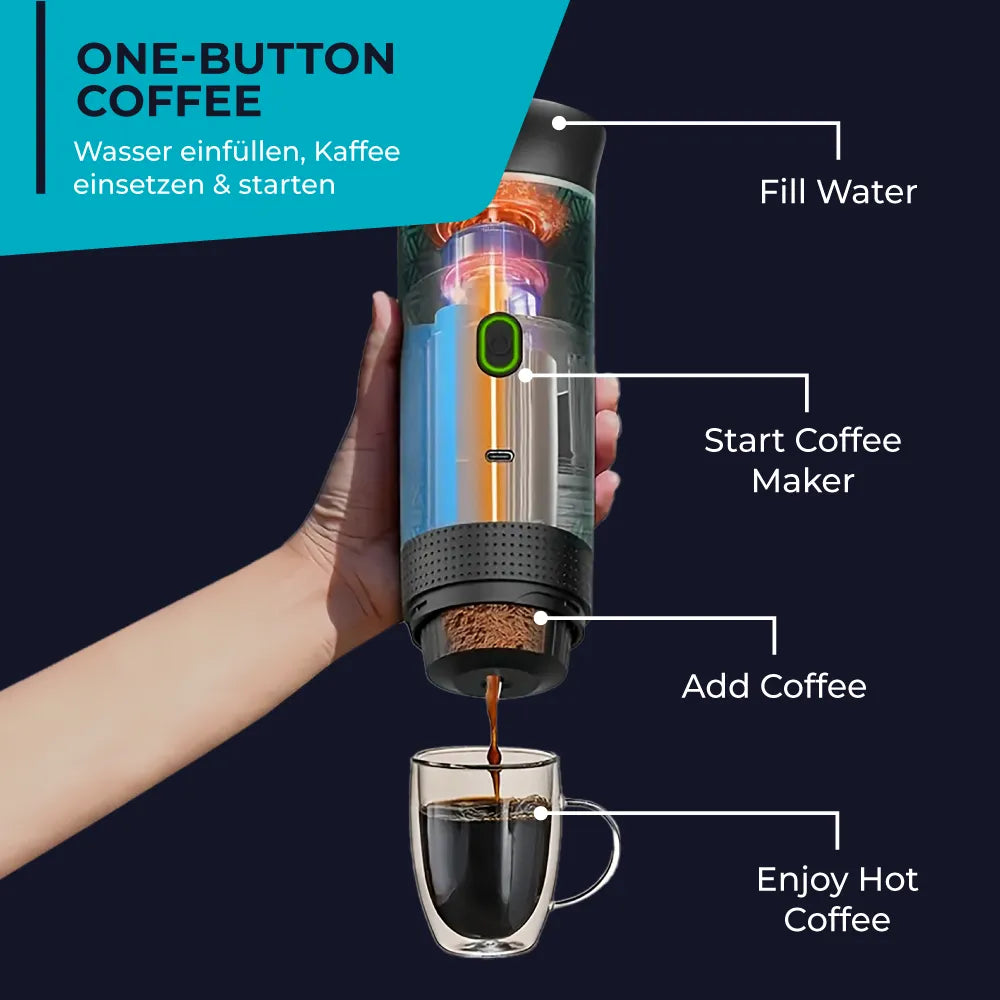 ONE-BUTTON COFFEE

Wasser einfüllen, Kaffee einsetzen & starten

Fill Water

Start Coffee Maker

Add Coffee

Enjoy Hot Coffee